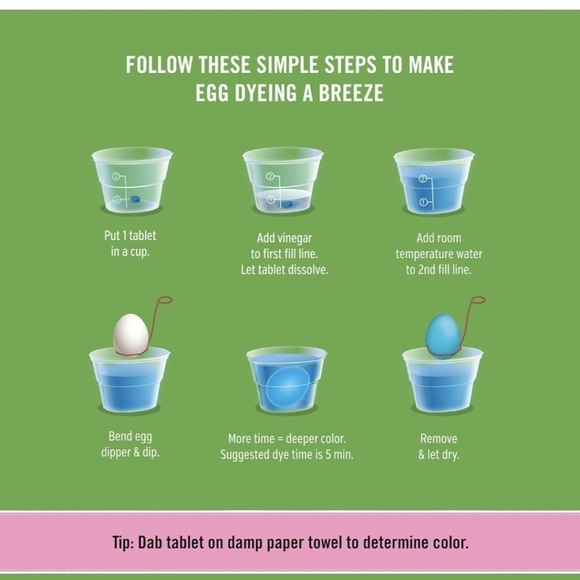 FOLLOW THESE SIMPLE STEPS TO MAKE EGG DYEING A BREEZE

②
①

Put 1 tablet in a cup.

②
①

Add vinegar to first fill line. Let tablet dissolve.

②
①

Add room temperature water to 2nd fill line.

Bend egg dipper & dip.

More time = deeper color. Suggested dye time is 5 min.

Remove & let dry.

Tip: Dab tablet on damp paper towel to determine color.